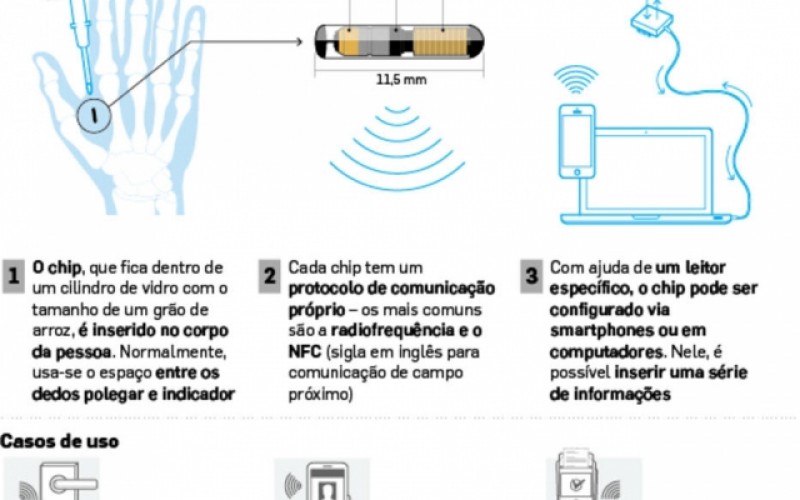 11,5 mm

1 O chip, que fica dentro de um cilindro de vidro com o tamanho de um grão de arroz, é inserido no corpo da pessoa. Normalmente, usa-se o espaço entre os dedos polegar e indicador

2 Cada chip tem um protocolo de comunicação próprio – os mais comuns são a radiofrequência e o NFC (sigla em inglês para comunicação de campo próximo)

3 Com ajuda de um leitor específico, o chip pode ser configurado via smartphones ou em computadores. Nele, é possível inserir uma série de informações

Casos de uso